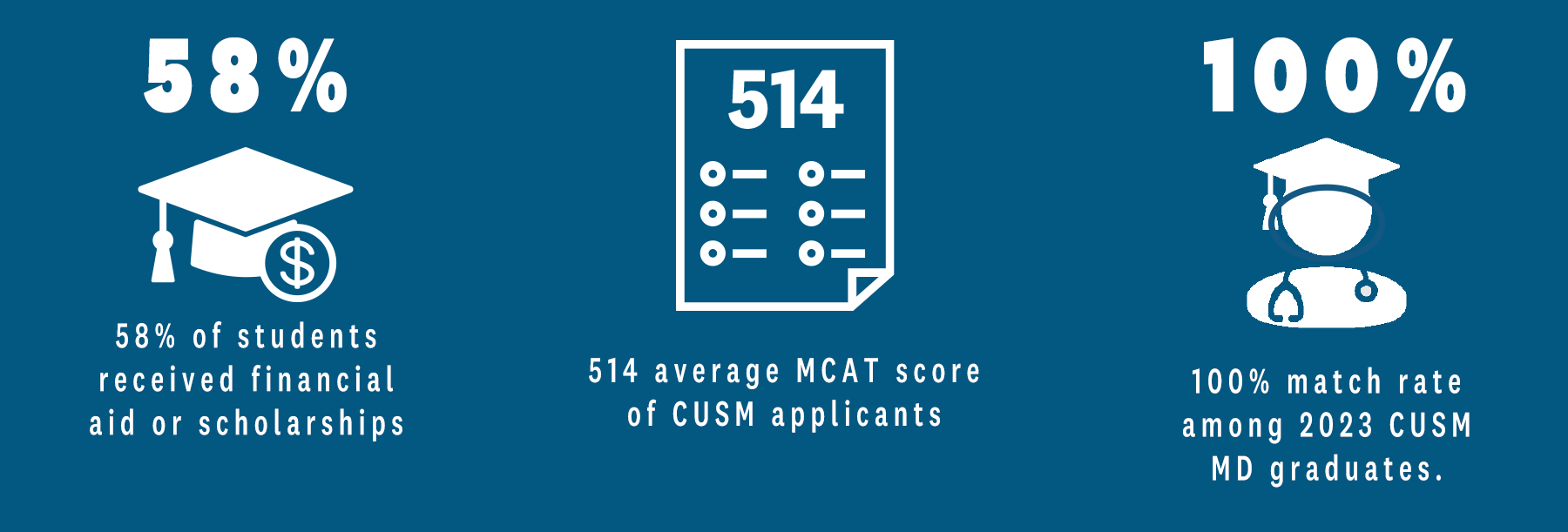 58%

$

58% of students received financial aid or scholarships

514

514 average MCAT score of CUSM applicants

100%

100% match rate among 2023 CUSM MD graduates.